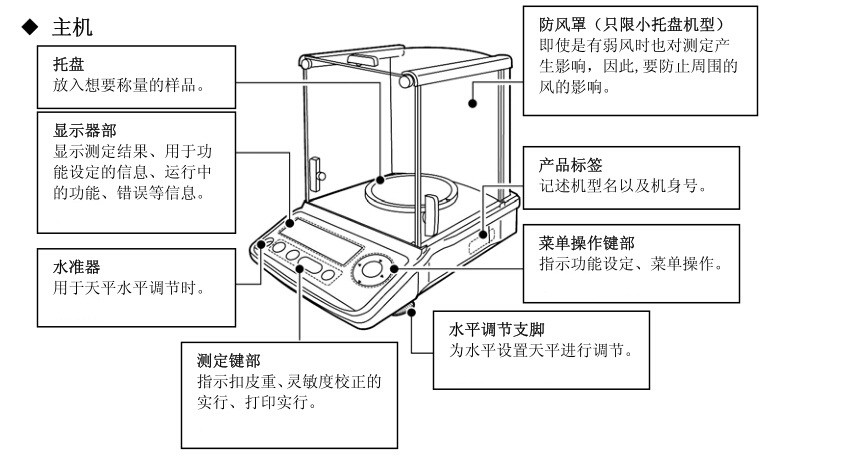 ◆ 主机

托盘
放入想要称量的样品。

显示器部
显示测定结果、用于功能设定的信息、运行中的功能、错误等信息。

水准器
用于天平水平调节时。

测定键部
指示扣皮重、灵敏度校正的实行、打印实行。

防风罩（只限小托盘机型）
即使是有弱风时也对测定产生影响，因此，要防止周围的风的影响。

产品标签
记述机型名以及机身号。

菜单操作键部
指示功能设定、菜单操作。

水平调节支脚
为水平设置天平进行调节。